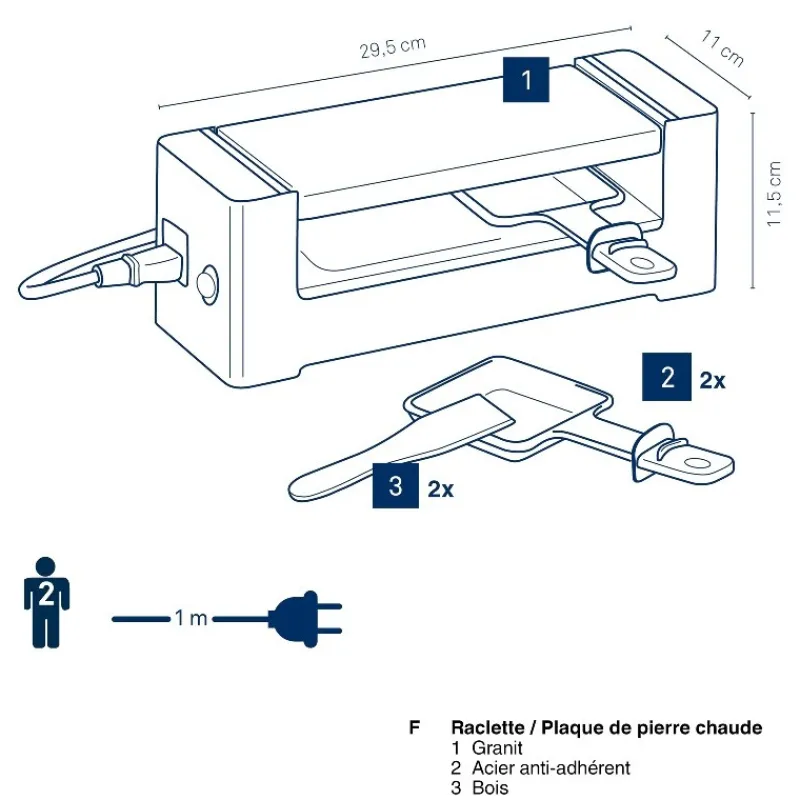 29,5 cm

11 cm

11,5 cm

1

2 2x

3 2x

2

1 m

F Raclette / Plaque de pierre chaude
1 Granit
2 Acier anti-adhérent
3 Bois