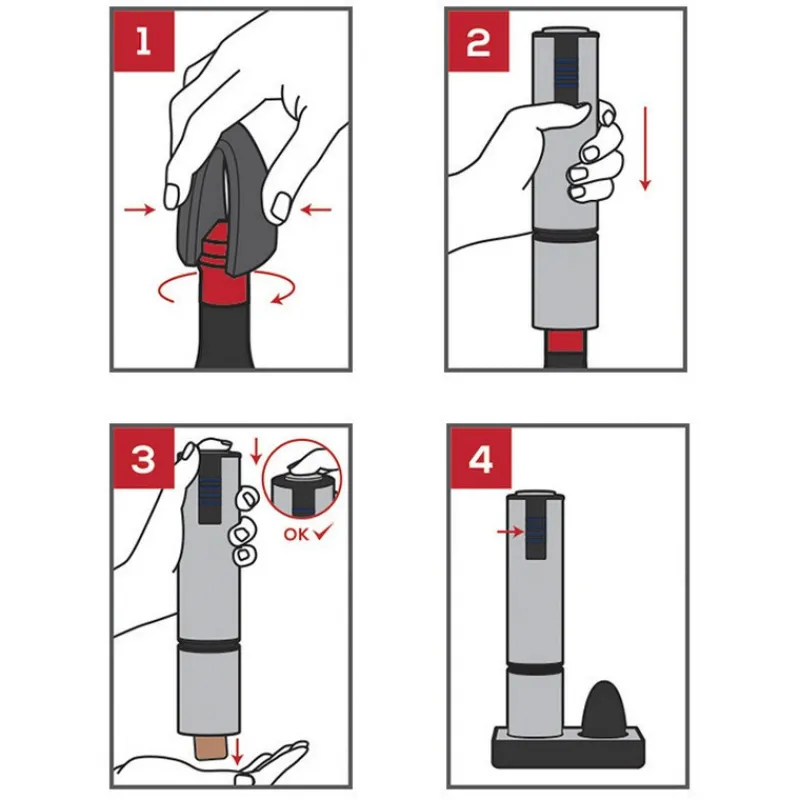 1

2

3

OK ✓

4