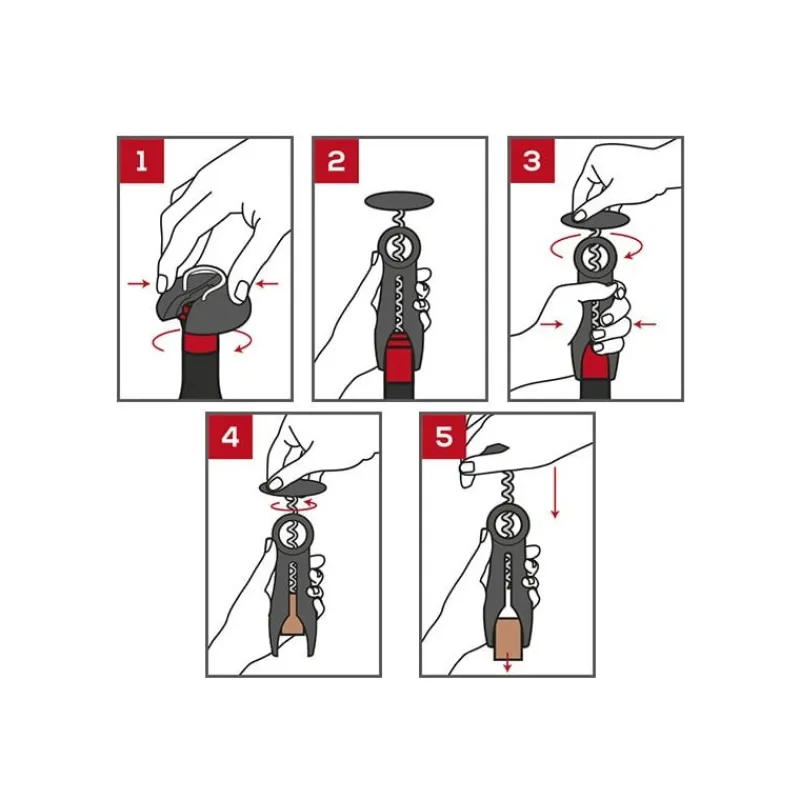 1

2

3

4

5